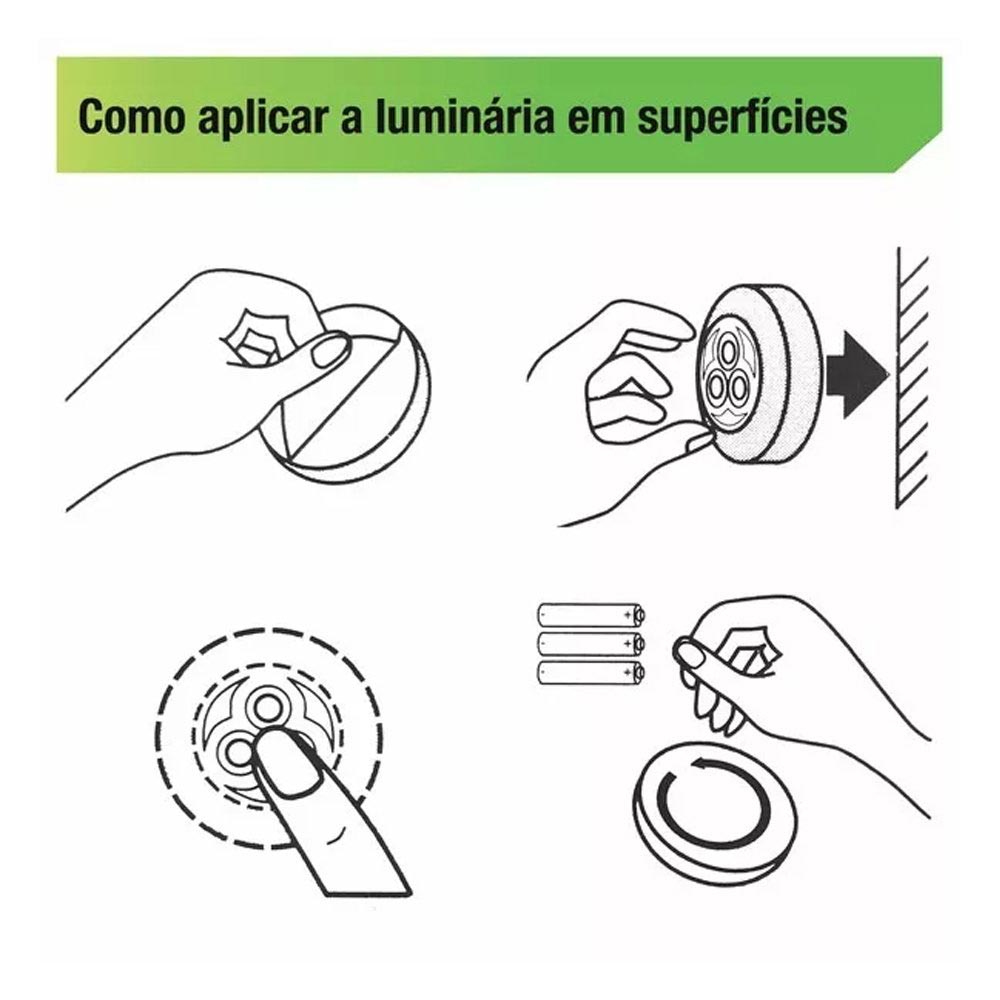 Como aplicar a luminária em superfícies